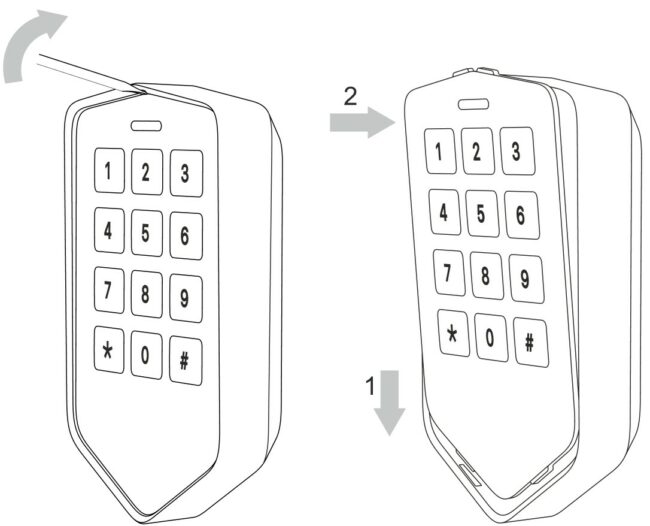 1 2 3
4 5 6
7 8 9
* 0 #

2

1 2 3
4 5 6
7 8 9
* 0 #

1